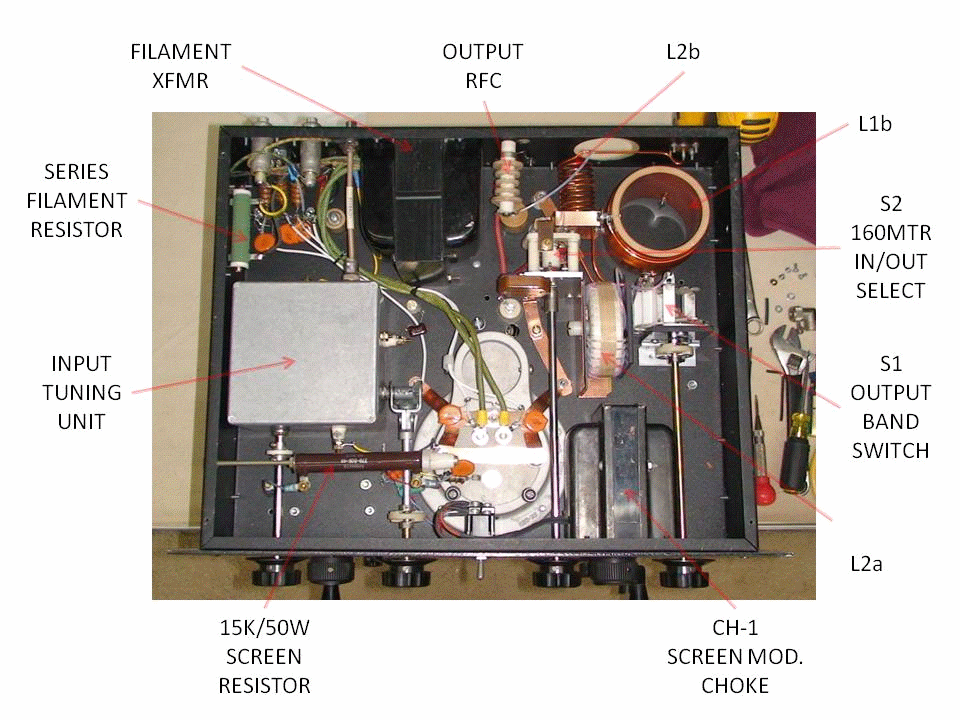 FILAMENT
XFMR

OUTPUT
RFC

L2b

L1b

SERIES
FILAMENT
RESISTOR

S2
160MTR
IN/OUT
SELECT

INPUT
TUNING
UNIT

S1
OUTPUT
BAND
SWITCH

L2a

15K/50W
SCREEN
RESISTOR

CH-1
SCREEN MOD.
CHOKE